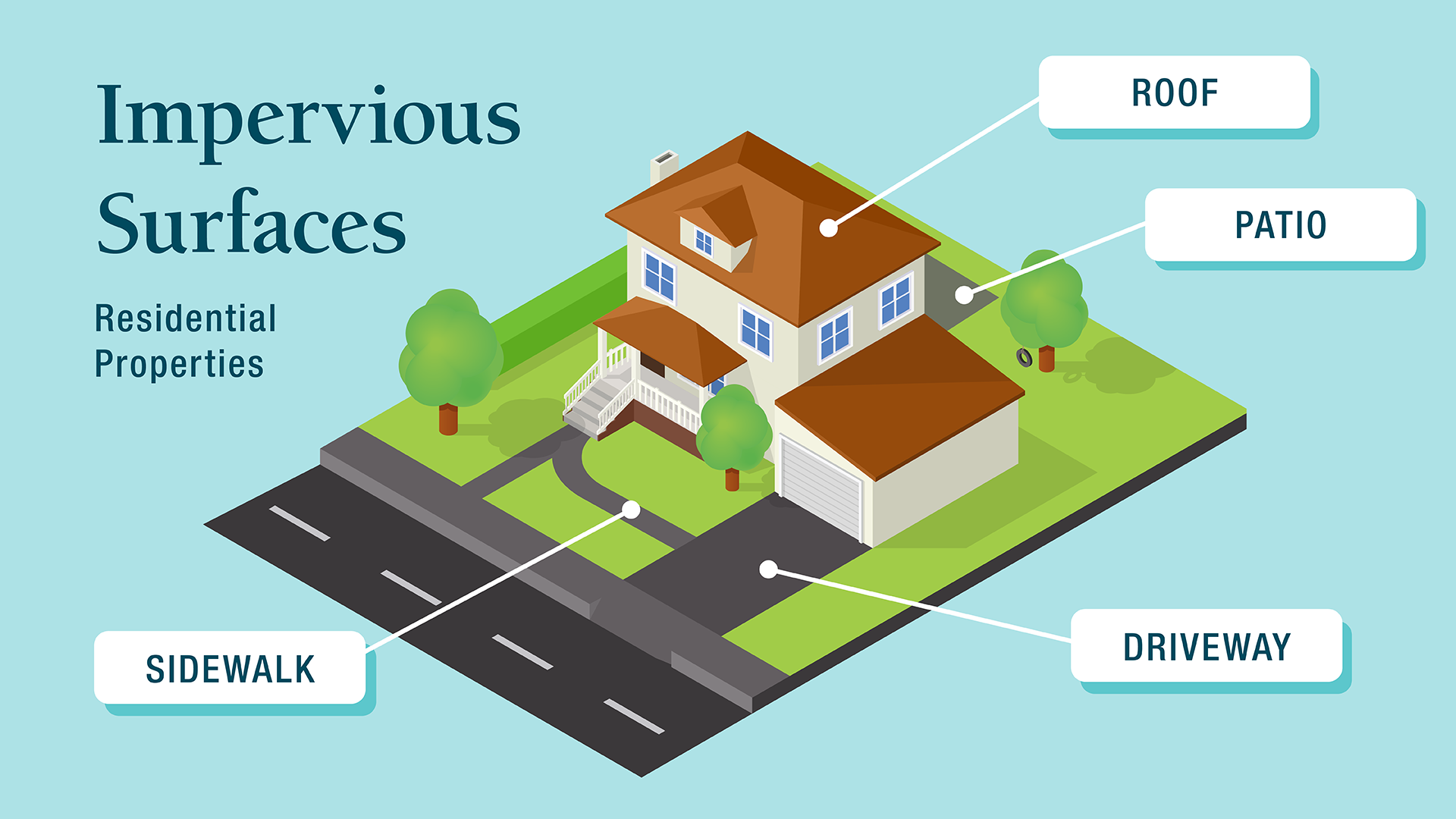 Impervious Surfaces

Residential Properties

ROOF

PATIO

SIDEWALK

DRIVEWAY